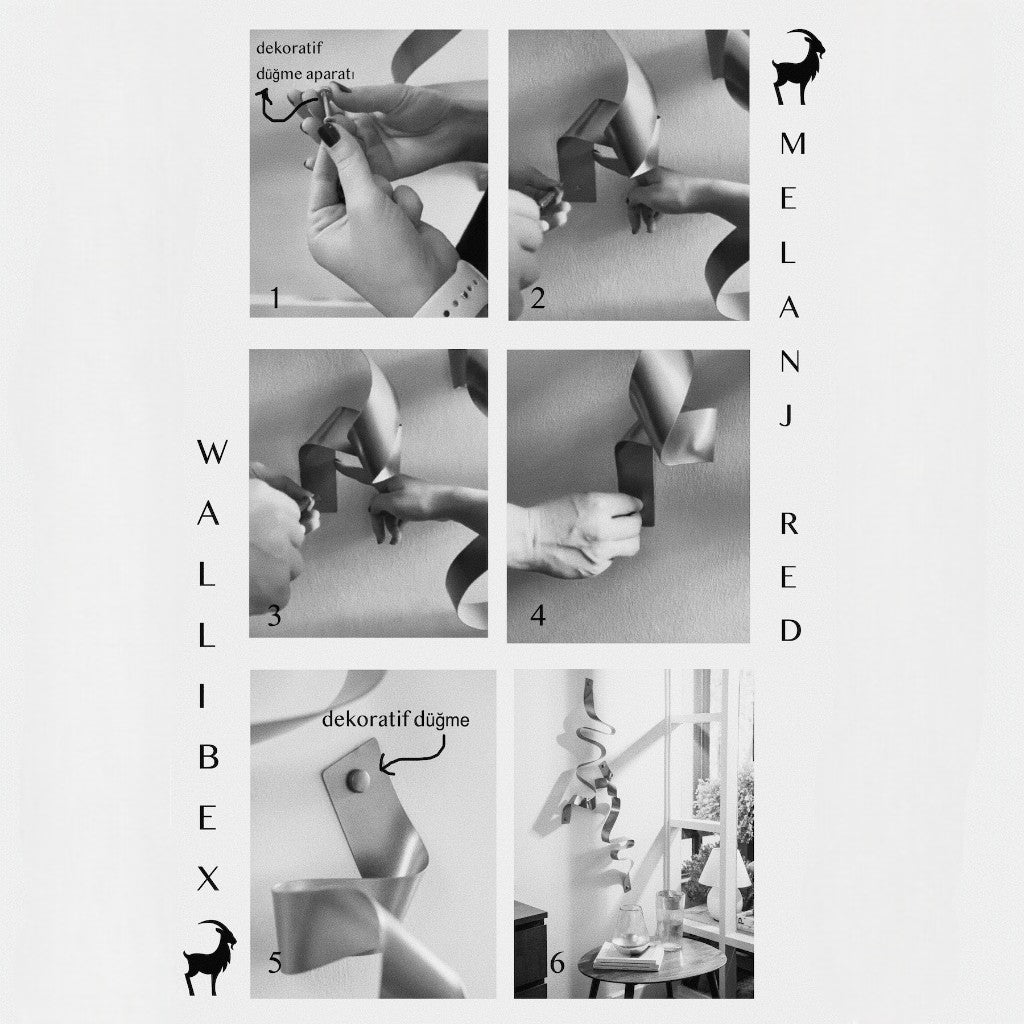 dekoratif düğme aparatı

1

2

MELANJ RED

WALLIBEX

3

4

dekoratif düğme

5

6